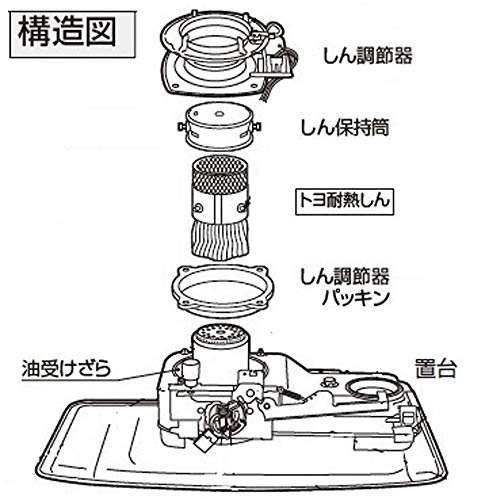 構造図

しん調節器

しん保持筒

トヨ耐熱しん

しん調節器
パッキン

油受けざら

置台