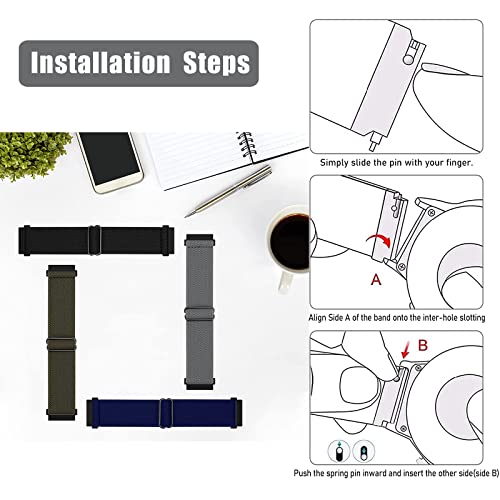 Installation Steps

Simply slide the pin with your finger.

A

Align Side A of the band onto the inter-hole slotting

B

Push the spring pin inward and insert the other side(side B)