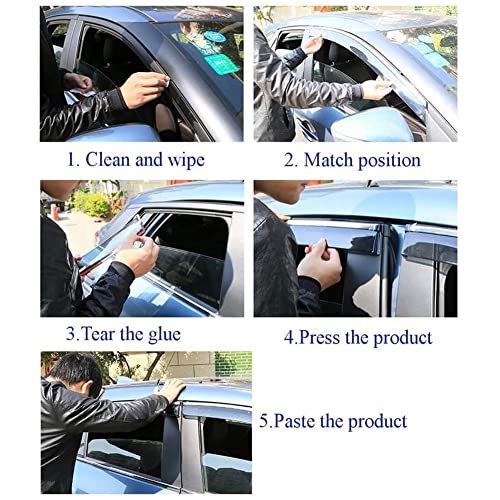 1. Clean and wipe

2. Match position

3.Tear the glue

4.Press the product

5.Paste the product