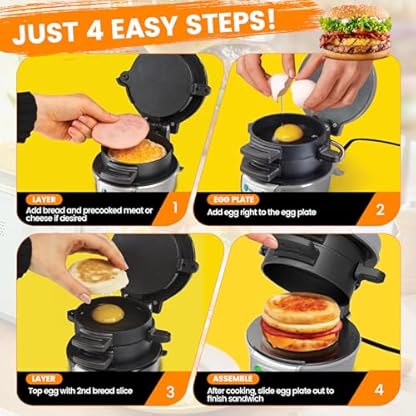 JUST 4 EASY STEPS!

LAYER
Add bread and precooked meat or cheese if desired
1

EGG PLATE
Add egg right to the egg plate
2

LAYER
Top egg with 2nd bread slice
3

ASSEMBLE
After cooking, slide egg plate out to finish sandwich
4