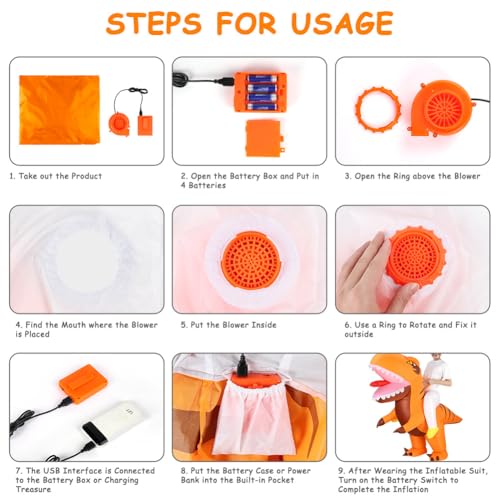 STEPS FOR USAGE

1. Take out the Product

2. Open the Battery Box and Put in 4 Batteries

3. Open the Ring above the Blower

4. Find the Mouth where the Blower is Placed

5. Put the Blower Inside

6. Use a Ring to Rotate and Fix it outside

7. The USB Interface is Connected to the Battery Box or Charging Treasure

8. Put the Battery Case or Power Bank into the Built-in Pocket

9. After Wearing the Inflatable Suit, Turn on the Battery Switch to Complete the Inflation