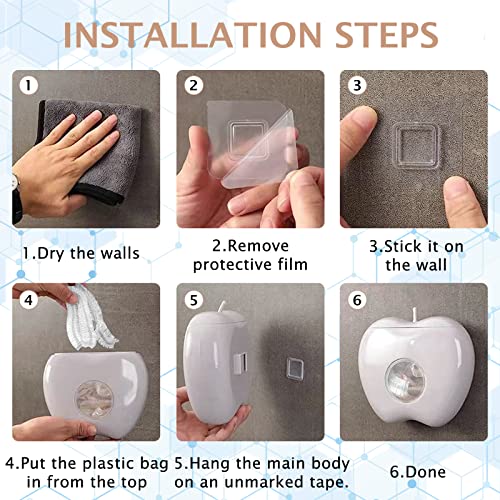 INSTALLATION STEPS

1

2

3

1.Dry the walls

2.Remove protective film

3.Stick it on the wall

4

5

6

4.Put the plastic bag in from the top

5.Hang the main body on an unmarked tape.

6.Done