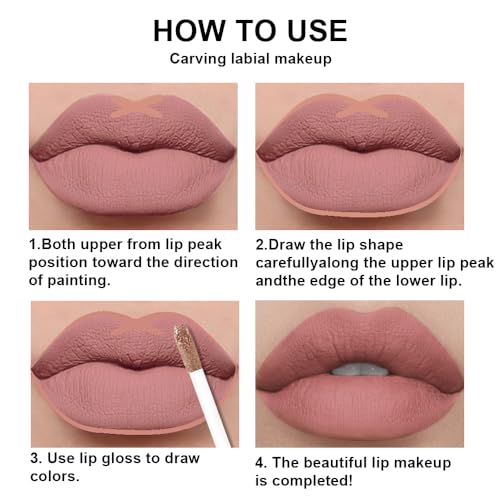 HOW TO USE

Carving labial makeup

1.Both upper from lip peak position toward the direction of painting.

2.Draw the lip shape carefullyalong the upper lip peak andthe edge of the lower lip.

3. Use lip gloss to draw colors.

4. The beautiful lip makeup is completed!