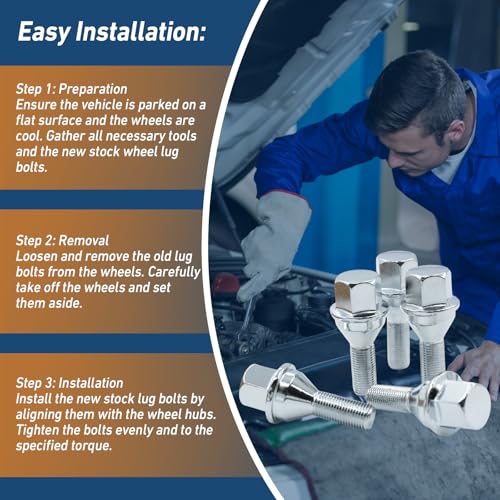 Easy Installation:

Step 1: Preparation
Ensure the vehicle is parked on a flat surface and the wheels are cool. Gather all necessary tools and the new stock wheel lug bolts.

Step 2: Removal
Loosen and remove the old lug bolts from the wheels. Carefully take off the wheels and set them aside.

Step 3: Installation
Install the new stock lug bolts by aligning them with the wheel hubs. Tighten the bolts evenly and to the specified torque.