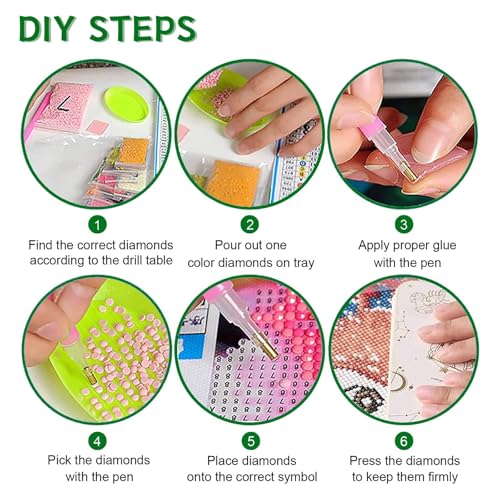 DIY STEPS

1
Find the correct diamonds according to the drill table

2
Pour out one color diamonds on tray

3
Apply proper glue with the pen

4
Pick the diamonds with the pen

5
Place diamonds onto the correct symbol

6
Press the diamonds to keep them firmly