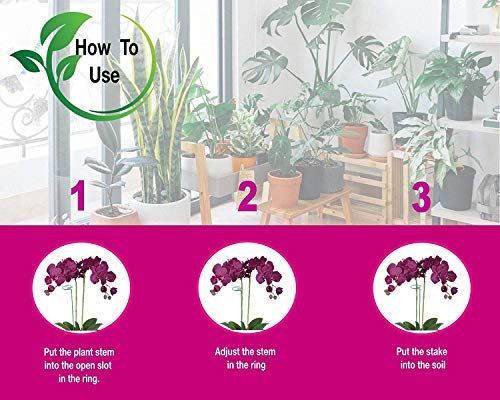 How To Use

1

2

3

Put the plant stem into the open slot in the ring.

Adjust the stem in the ring

Put the stake into the soil