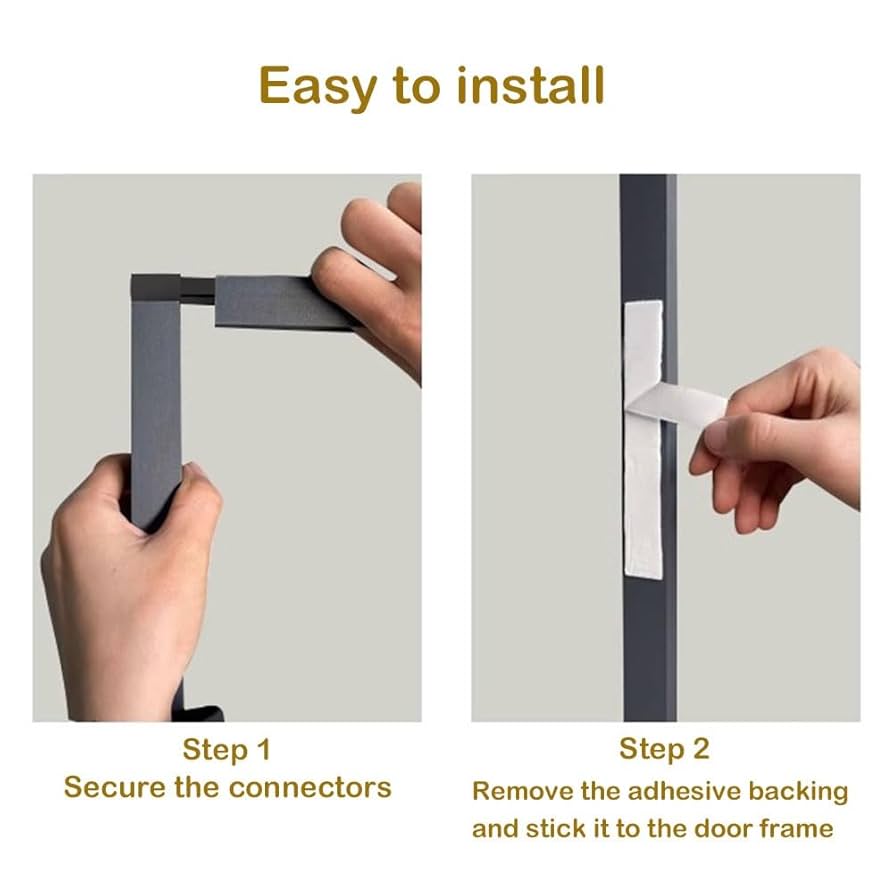 Easy to install

Step 1
Secure the connectors

Step 2
Remove the adhesive backing and stick it to the door frame