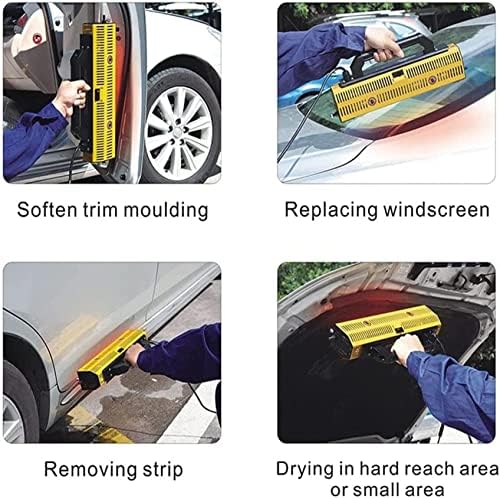 Soften trim moulding

Replacing windscreen

Removing strip

Drying in hard reach area or small area