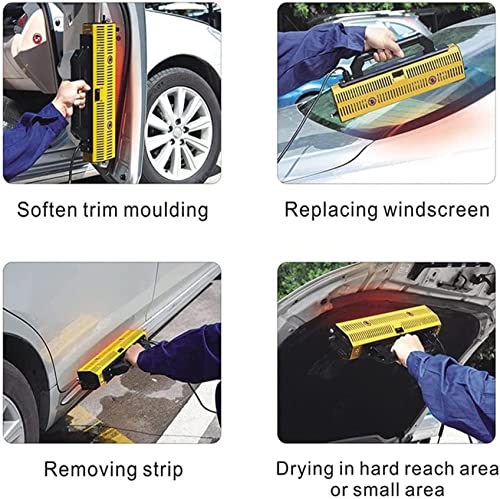 Soften trim moulding

Replacing windscreen

Removing strip

Drying in hard reach area or small area