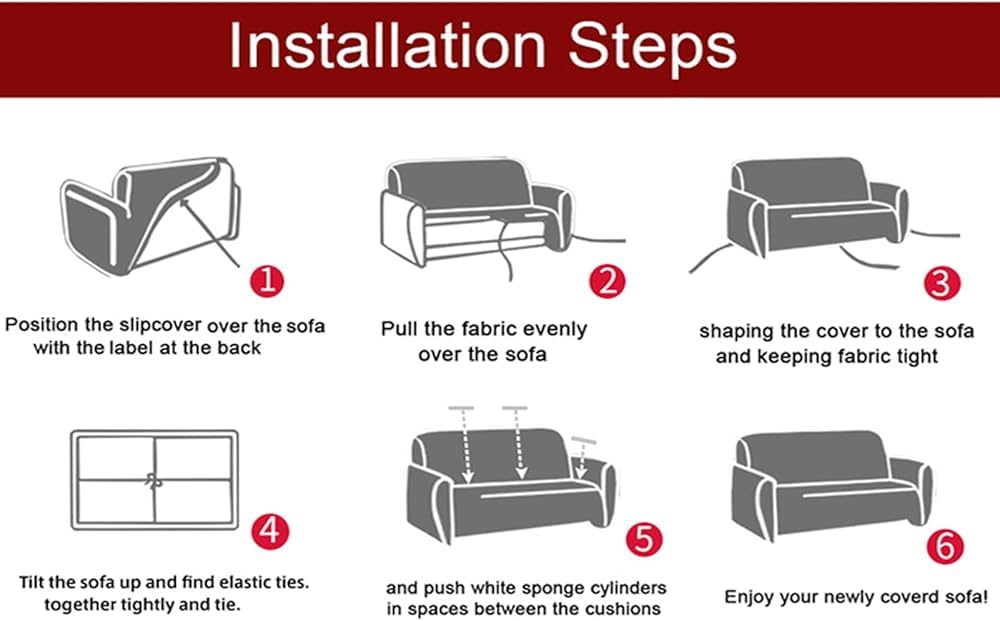 Installation Steps

1

Position the slipcover over the sofa with the label at the back

2

Pull the fabric evenly over the sofa

3

shaping the cover to the sofa and keeping fabric tight

4

Tilt the sofa up and find elastic ties. together tightly and tie.

5

and push white sponge cylinders in spaces between the cushions

6

Enjoy your newly coverd sofa!