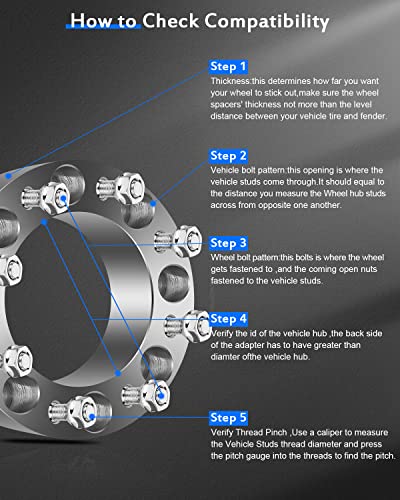 How to Check Compatibility

Step 1
Thickness:this determines how far you want your wheel to stick out,make sure the wheel spacers' thickness not more than the level distance between your vehicle tire and fender.

Step 2
Vehicle bolt pattern:this opening is where the vehicle studs come through.It should equal to the distance you measure the Wheel hub studs across from opposite one another.

Step 3
Wheel bolt pattern:this bolts is where the wheel gets fastened to ,and the coming open nuts fastened to the vehicle studs.

Step 4
Verify the id of the vehicle hub ,the back side of the adapter has to have greater than diamter ofthe vehicle hub.

Step 5
Verify Thread Pinch ,Use a caliper to measure the Vehicle Studs thread diameter and press the pitch gauge into the threads to find the pitch.