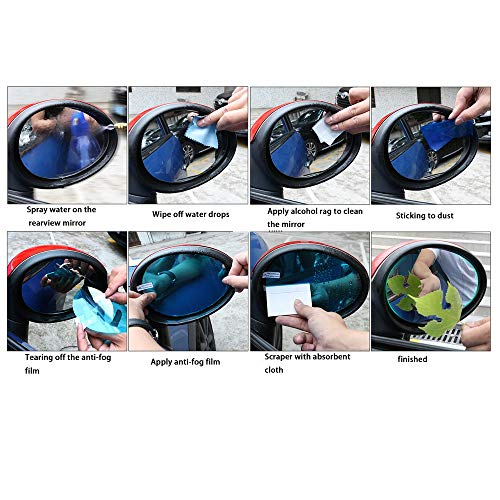 Spray water on the rearview mirror

Wipe off water drops

Apply alcohol rag to clean the mirror

Sticking to dust

Tearing off the anti-fog film

Apply anti-fog film

Scraper with absorbent cloth

finished