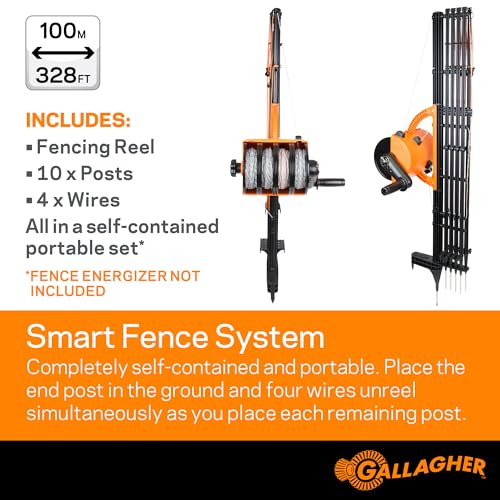 100M
328FT

INCLUDES:
▪ Fencing Reel
▪ 10 x Posts
▪ 4 x Wires
All in a self-contained portable set*

*FENCE ENERGIZER NOT INCLUDED

Smart Fence System
Completely self-contained and portable. Place the end post in the ground and four wires unreel simultaneously as you place each remaining post.

GALLAGHER