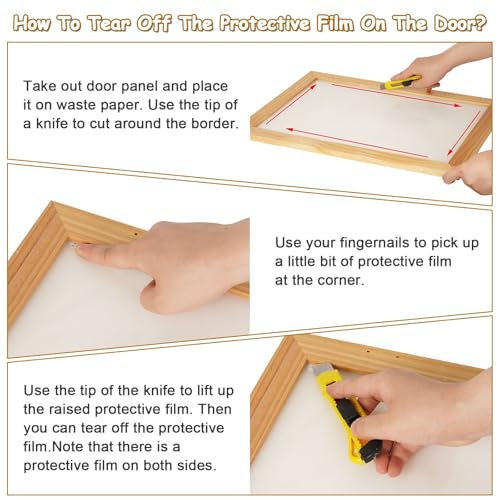 How To Tear Off The Protective Film On The Door?

Take out door panel and place it on waste paper. Use the tip of a knife to cut around the border.

Use your fingernails to pick up a little bit of protective film at the corner.

Use the tip of the knife to lift up the raised protective film. Then you can tear off the protective film.Note that there is a protective film on both sides.