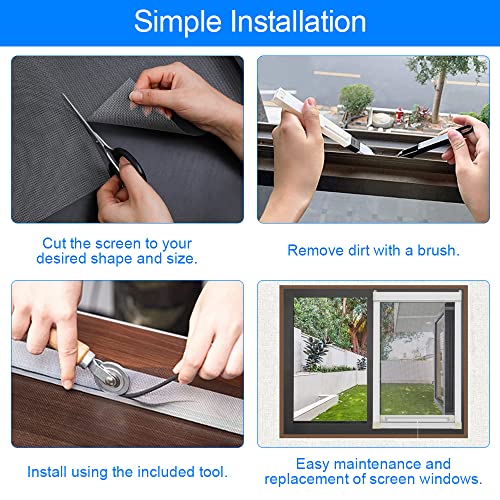 Simple Installation

Cut the screen to your desired shape and size.

Remove dirt with a brush.

Install using the included tool.

Easy maintenance and replacement of screen windows.