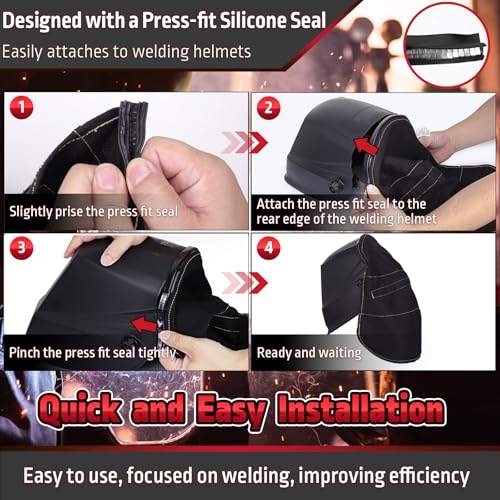 Designed with a Press-fit Silicone Seal

Easily attaches to welding helmets

1

Slightly prise the press fit seal

2

Attach the press fit seal to the rear edge of the welding helmet

3

Pinch the press fit seal tightly

4

Ready and waiting

Quick and Easy Installation

Easy to use, focused on welding, improving efficiency