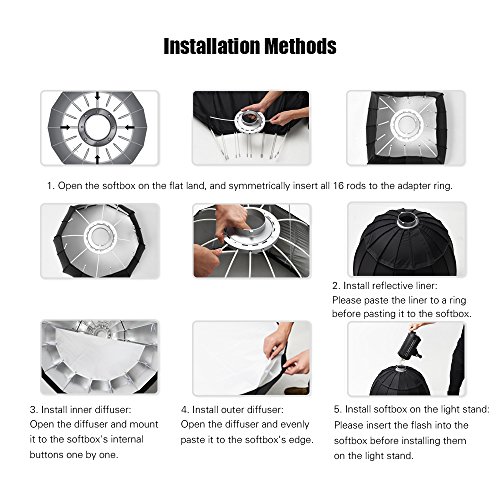 Installation Methods

1. Open the softbox on the flat land, and symmetrically insert all 16 rods to the adapter ring.

2. Install reflective liner:
Please paste the liner to a ring before pasting it to the softbox.

3. Install inner diffuser:
Open the diffuser and mount it to the softbox's internal buttons one by one.

4. Install outer diffuser:
Open the diffuser and evenly paste it to the softbox's edge.

5. Install softbox on the light stand:
Please insert the flash into the softbox before installing them on the light stand.