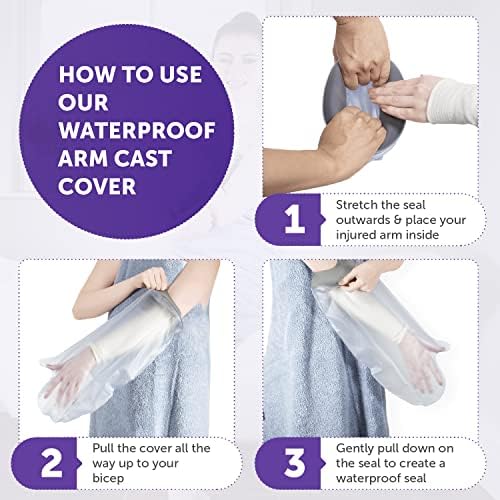 HOW TO USE OUR WATERPROOF ARM CAST COVER

1 Stretch the seal outwards & place your injured arm inside

2 Pull the cover all the way up to your bicep

3 Gently pull down on the seal to create a waterproof seal