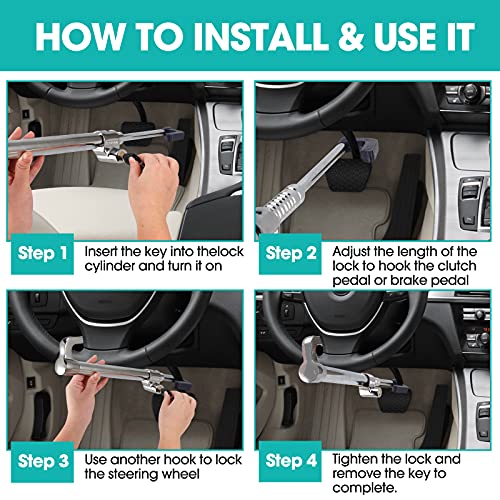 HOW TO INSTALL & USE IT

Step 1 Insert the key into thelock cylinder and turn it on

Step 2 Adjust the length of the lock to hook the clutch pedal or brake pedal

Step 3 Use another hook to lock the steering wheel

Step 4 Tighten the lock and remove the key to complete.