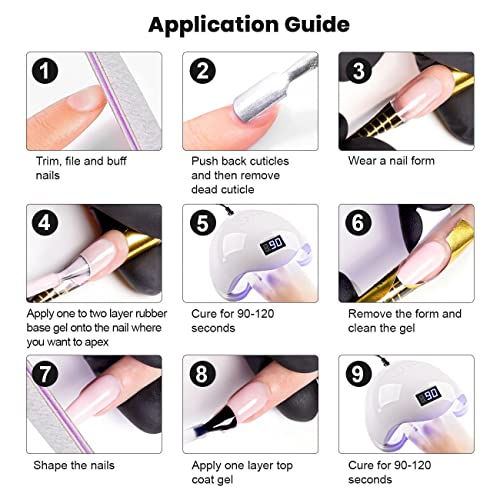 Application Guide

1
Trim, file and buff nails

2
Push back cuticles and then remove dead cuticle

3
Wear a nail form

4
Apply one to two layer rubber base gel onto the nail where you want to apex

5
90
Cure for 90-120 seconds

6
Remove the form and clean the gel

7
Shape the nails

8
Apply one layer top coat gel

9
90
Cure for 90-120 seconds