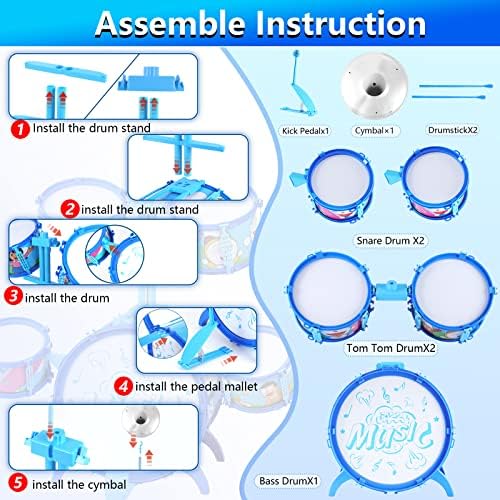 Assemble Instruction

1 Install the drum stand

2 install the drum stand

3 install the drum

4 install the pedal mallet

5 install the cymbal

Kick Pedalx1

Cymbal×1

DrumstickX2

Snare Drum X2

Tom Tom DrumX2

Music

Bass DrumX1