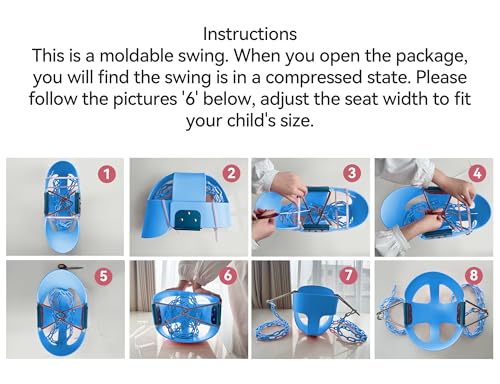 Instructions
This is a moldable swing. When you open the package, you will find the swing is in a compressed state. Please follow the pictures '6' below, adjust the seat width to fit your child's size.

1
2
3
4
5
6
7
8