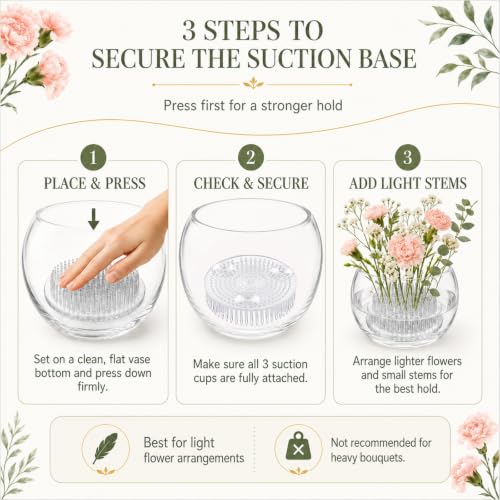 3 STEPS TO
SECURE THE SUCTION BASE

Press first for a stronger hold

1
PLACE & PRESS

Set on a clean, flat vase bottom and press down firmly.

2
CHECK & SECURE

Make sure all 3 suction cups are fully attached.

3
ADD LIGHT STEMS

Arrange lighter flowers and small stems for the best hold.

Best for light flower arrangements

Not recommended for heavy bouquets.