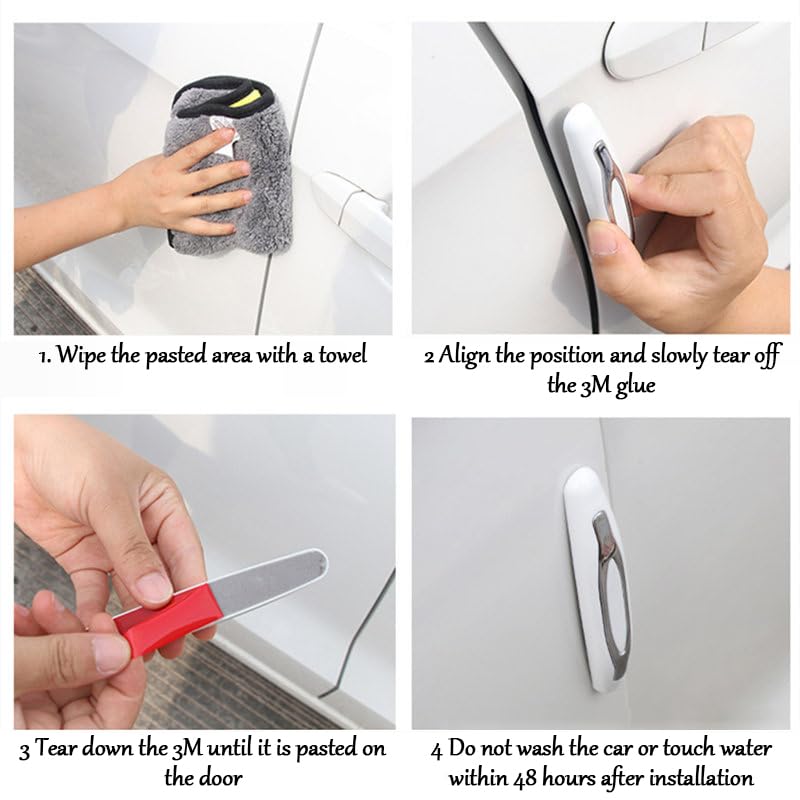 1. Wipe the pasted area with a towel

2 Align the position and slowly tear off the 3M glue

3 Tear down the 3M until it is pasted on the door

4 Do not wash the car or touch water within 48 hours after installation