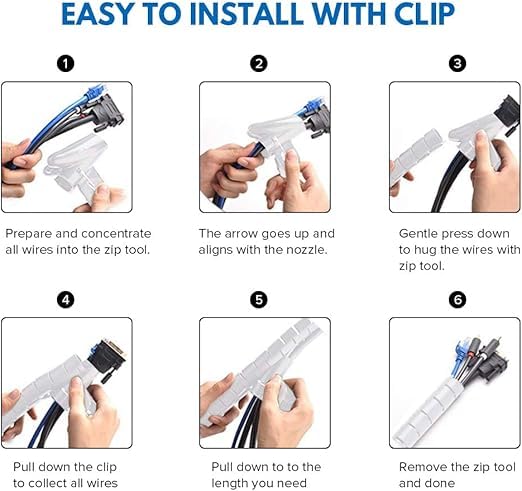 EASY TO INSTALL WITH CLIP

1

Prepare and concentrate all wires into the zip tool.

2

The arrow goes up and aligns with the nozzle.

3

Gentle press down to hug the wires with zip tool.

4

Pull down the clip to collect all wires

5

Pull down to to the length you need

6

Remove the zip tool and done