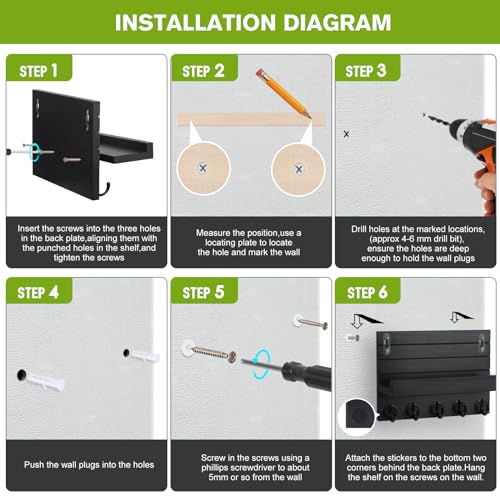 INSTALLATION DIAGRAM

STEP 1

Insert the screws into the three holes in the back plate,aligning them with the punched holes in the shelf,and tighten the screws

STEP 2

Measure the position,use a locating plate to locate the hole and mark the wall

STEP 3

Drill holes at the marked locations, (approx 4-6 mm drill bit), ensure the holes are deep enough to hold the wall plugs

STEP 4

Push the wall plugs into the holes

STEP 5

Screw in the screws using a phillips screwdriver to about 5mm or so from the wall

STEP 6

Attach the stickers to the bottom two corners behind the back plate.Hang the shelf on the screws on the wall.