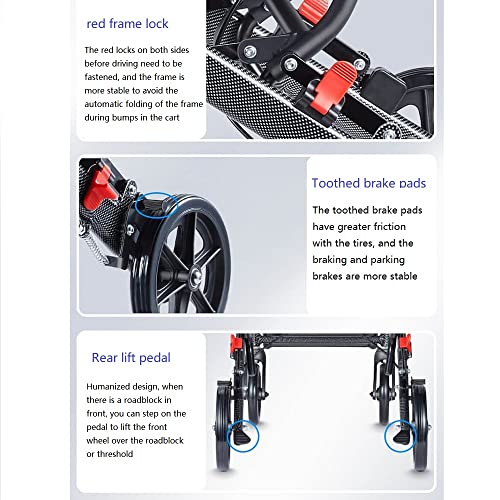 red frame lock

The red locks on both sides before driving need to be fastened, and the frame is more stable to avoid the automatic folding of the frame during bumps in the cart

Toothed brake pads

The toothed brake pads have greater friction with the tires, and the braking and parking brakes are more stable

Rear lift pedal

Humanized design, when there is a roadblock in front, you can step on the pedal to lift the front wheel over the roadblock or threshold