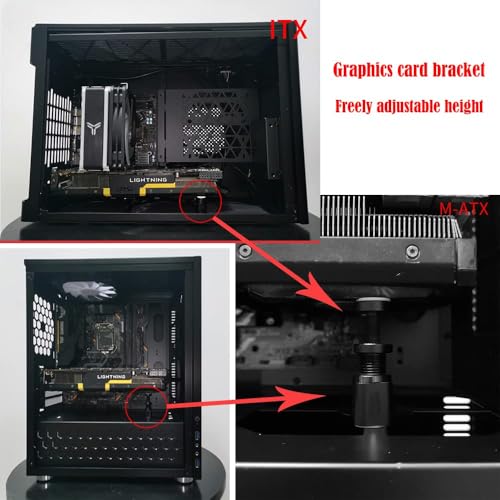 ITX

Graphics card bracket

Freely adjustable height

LIGHTNING

M-ATX

LIGHTNING