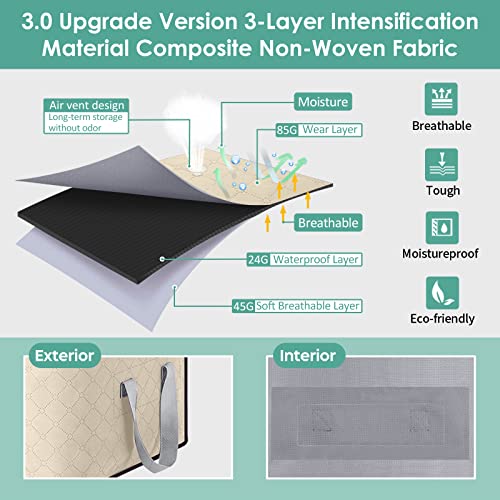 3.0 Upgrade Version 3-Layer Intensification Material Composite Non-Woven Fabric

Air vent design
Long-term storage without odor

Moisture

85G Wear Layer

Breathable

24G Waterproof Layer

45G Soft Breathable Layer

Breathable

Tough

Moistureproof

Eco-friendly

Exterior

Interior