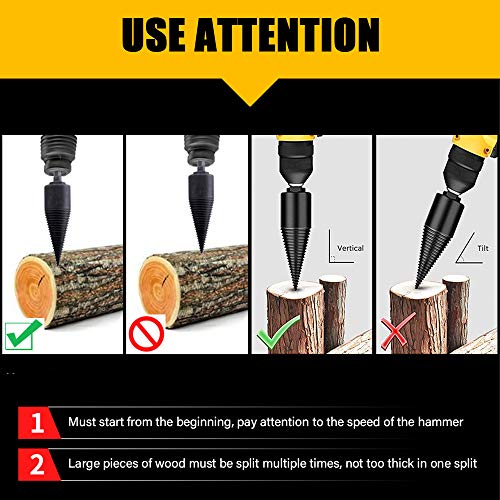 USE ATTENTION

Vertical

Tilt

1 Must start from the beginning, pay attention to the speed of the hammer

2 Large pieces of wood must be split multiple times, not too thick in one split