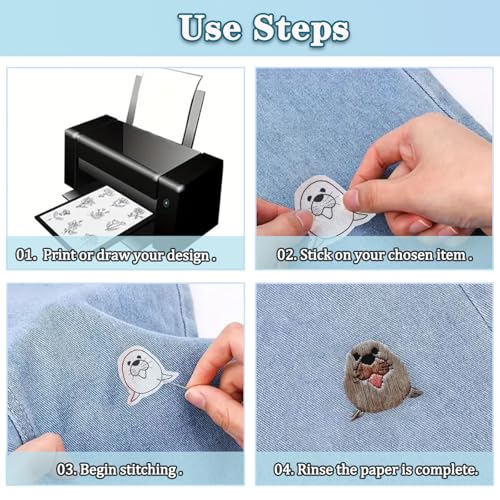 Use Steps

01. Print or draw your design .

02. Stick on your chosen item .

03. Begin stitching .

04. Rinse the paper is complete.