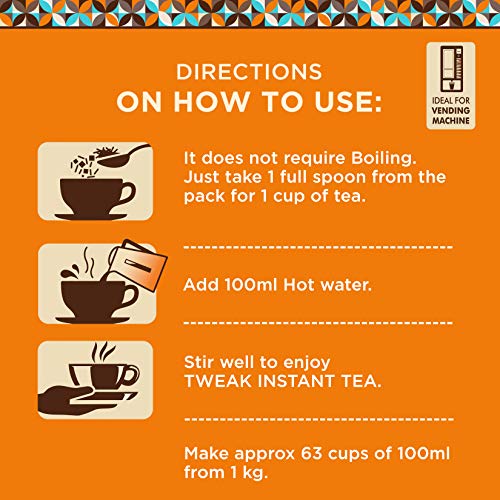 DIRECTIONS
ON HOW TO USE:

IDEAL FOR VENDING MACHINE

It does not require Boiling. Just take 1 full spoon from the pack for 1 cup of tea.

Add 100ml Hot water.

Stir well to enjoy TWEAK INSTANT TEA.

Make approx 63 cups of 100ml from 1 kg.