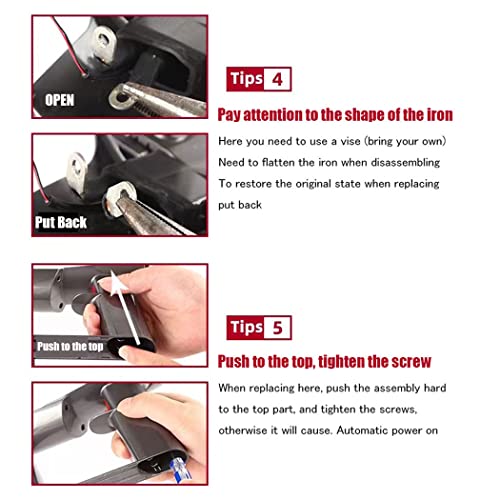 OPEN

Put Back

Tips 4

Pay attention to the shape of the iron

Here you need to use a vise (bring your own)
Need to flatten the iron when disassembling
To restore the original state when replacing put back

Push to the top

Tips 5

Push to the top, tighten the screw

When replacing here, push the assembly hard to the top part, and tighten the screws, otherwise it will cause. Automatic power on