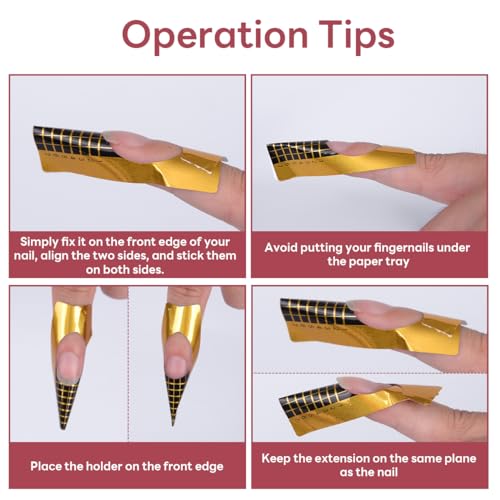 Operation Tips

Simply fix it on the front edge of your nail, align the two sides, and stick them on both sides.

Avoid putting your fingernails under the paper tray

Place the holder on the front edge

Keep the extension on the same plane as the nail