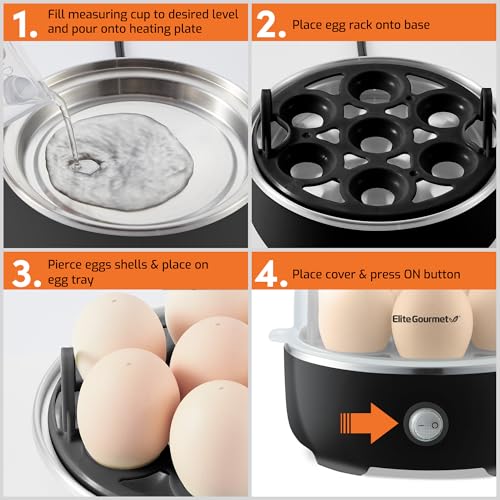 1. Fill measuring cup to desired level and pour onto heating plate

2. Place egg rack onto base

3. Pierce eggs shells & place on egg tray

4. Place cover & press ON button

Elite Gourmet