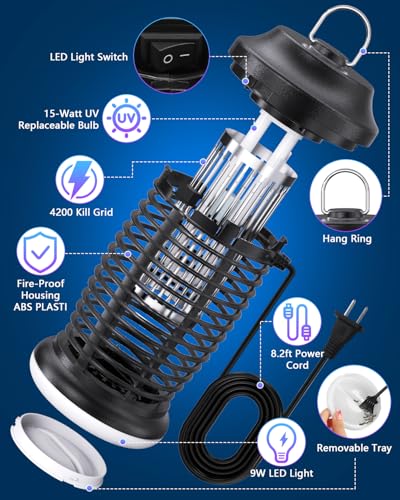 LED Light Switch

15-Watt UV
Replaceable Bulb

UV

4200 Kill Grid

Fire-Proof
Housing
ABS PLASTI

Hang Ring

8.2ft Power
Cord

Removable Tray

9W LED Light