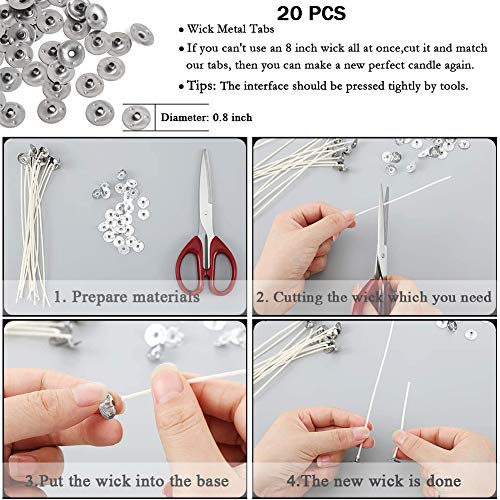 20 PCS

• Wick Metal Tabs

• If you can't use an 8 inch wick all at once,cut it and match our tabs, then you can make a new perfect candle again.

• Tips: The interface should be pressed tightly by tools.

Diameter: 0.8 inch

1. Prepare materials

2. Cutting the wick which you need

3.Put the wick into the base

4.The new wick is done