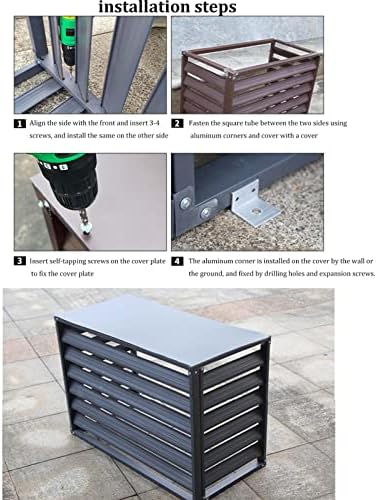 installation steps

1 Align the side with the front and insert 3-4 screws, and install the same on the other side

2 Fasten the square tube between the two sides using aluminum corners and cover with a cover

3 Insert self-tapping screws on the cover plate to fix the cover plate

4 The aluminum corner is installed on the cover by the wall or the ground, and fixed by drilling holes and expansion screws.