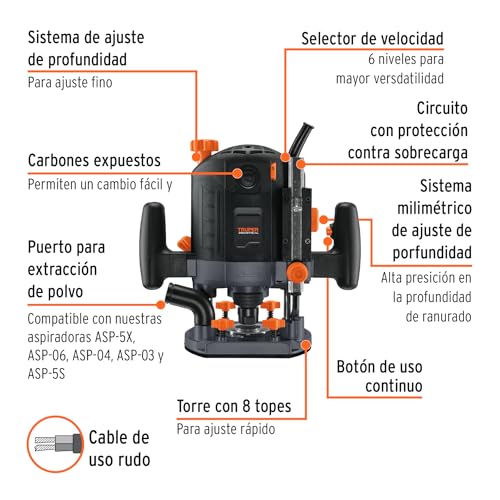 Sistema de ajuste de profundidad
Para ajuste fino

Carbones expuestos
Permiten un cambio fácil y

Puerto para extracción de polvo
Compatible con nuestras aspiradoras ASP-5X, ASP-06, ASP-04, ASP-03 y ASP-5S

Cable de uso rudo

Selector de velocidad
6 niveles para mayor versdatilidad

Circuito con protección contra sobrecarga

Sistema milimétrico de ajuste de porfundidad
Alta presición en la profundidad de ranurado

Botón de uso continuo

Torre con 8 topes
Para ajuste rápido

TRUPER INDUSTRIAL