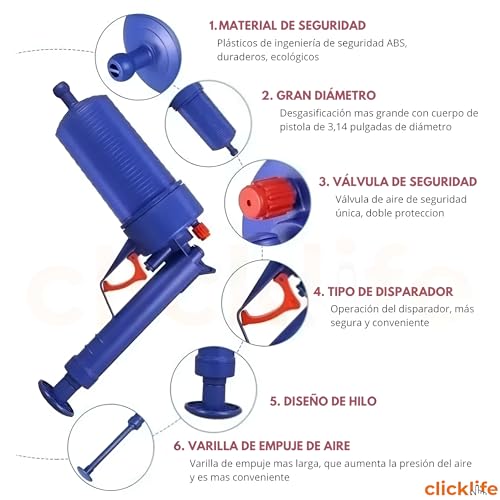 1.MATERIAL DE SEGURIDAD

Plásticos de ingeniería de seguridad ABS, duraderos, ecológicos

2. GRAN DIÁMETRO

Desgasificación mas grande con cuerpo de pistola de 3,14 pulgadas de diámetro

3. VÁLVULA DE SEGURIDAD

Válvula de aire de seguridad única, doble proteccion

4. TIPO DE DISPARADOR

Operación del disparador, más segura y conveniente

5. DISEÑO DE HILO

6. VARILLA DE EMPUJE DE AIRE

Varilla de empuje mas larga, que aumenta la presión del aire y es mas conveniente

clicklife