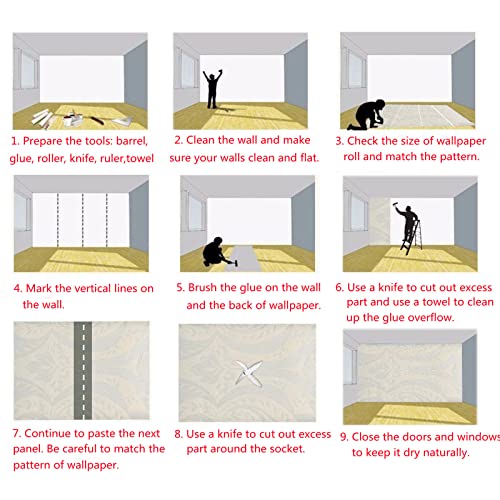 1. Prepare the tools: barrel, glue, roller, knife, ruler,towel

2. Clean the wall and make sure your walls clean and flat.

3. Check the size of wallpaper roll and match the pattern.

4. Mark the vertical lines on the wall.

5. Brush the glue on the wall and the back of wallpaper.

6. Use a knife to cut out excess part and use a towel to clean up the glue overflow.

7. Continue to paste the next panel. Be careful to match the pattern of wallpaper.

8. Use a knife to cut out excess part around the socket.

9. Close the doors and windows to keep it dry naturally.