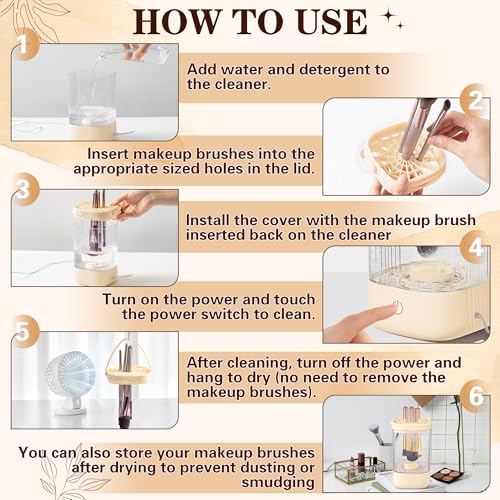 HOW TO USE

1

Add water and detergent to the cleaner.

2

Insert makeup brushes into the appropriate sized holes in the lid.

3

Install the cover with the makeup brush inserted back on the cleaner

4

Turn on the power and touch the power switch to clean.

5

After cleaning, turn off the power and hang to dry (no need to remove the makeup brushes).

6

You can also store your makeup brushes after drying to prevent dusting or smudging