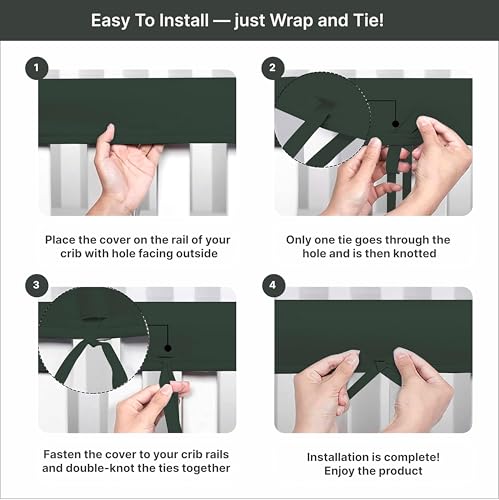 Easy To Install — just Wrap and Tie!

1

Place the cover on the rail of your crib with hole facing outside

2

Only one tie goes through the hole and is then knotted

3

Fasten the cover to your crib rails and double-knot the ties together

4

Installation is complete! Enjoy the product