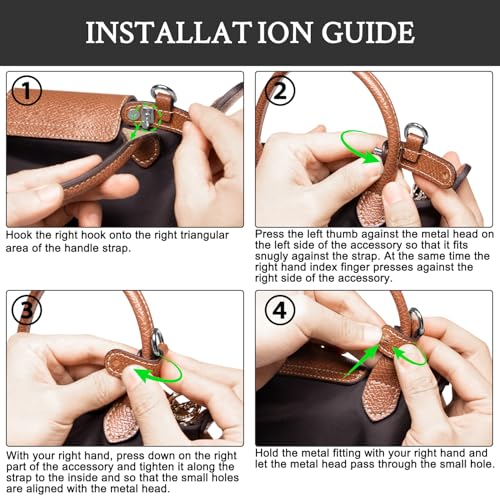 INSTALLAT ION GUIDE

1

Hook the right hook onto the right triangular area of the handle strap.

2

Press the left thumb against the metal head on the left side of the accessory so that it fits snugly against the strap. At the same time the right hand index finger presses against the right side of the accessory.

3

With your right hand, press down on the right part of the accessory and tighten it along the strap to the inside and so that the small holes are aligned with the metal head.

4

Hold the metal fitting with your right hand and let the metal head pass through the small hole.