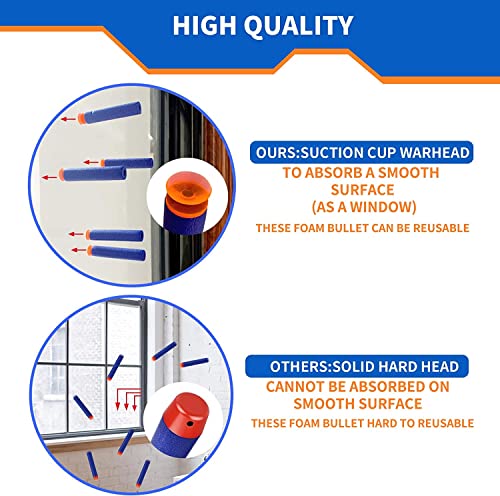 HIGH QUALITY

OURS:SUCTION CUP WARHEAD
TO ABSORB A SMOOTH SURFACE (AS A WINDOW)
THESE FOAM BULLET CAN BE REUSABLE

OTHERS:SOLID HARD HEAD
CANNOT BE ABSORBED ON SMOOTH SURFACE
THESE FOAM BULLET HARD TO REUSABLE