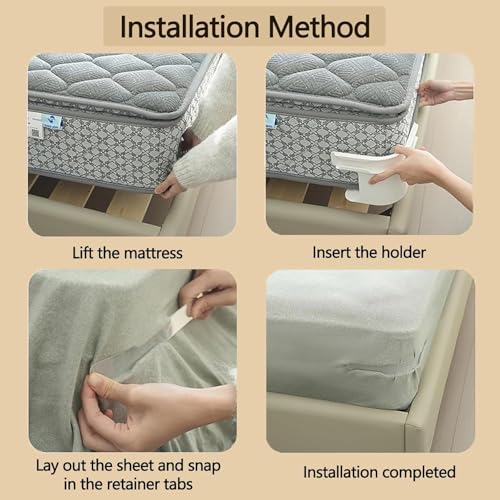 Installation Method

Lift the mattress

Insert the holder

Lay out the sheet and snap in the retainer tabs

Installation completed